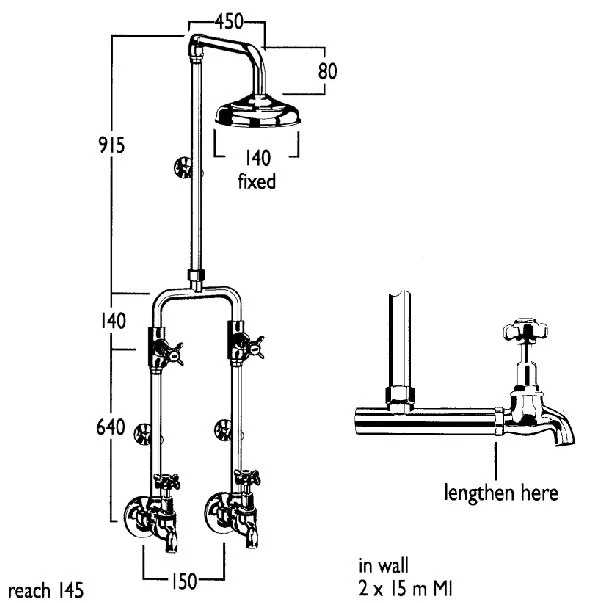 450
80
915
140
fixed
140
640
lengthen here
150
reach 145
in wall
2 x 15 m MI